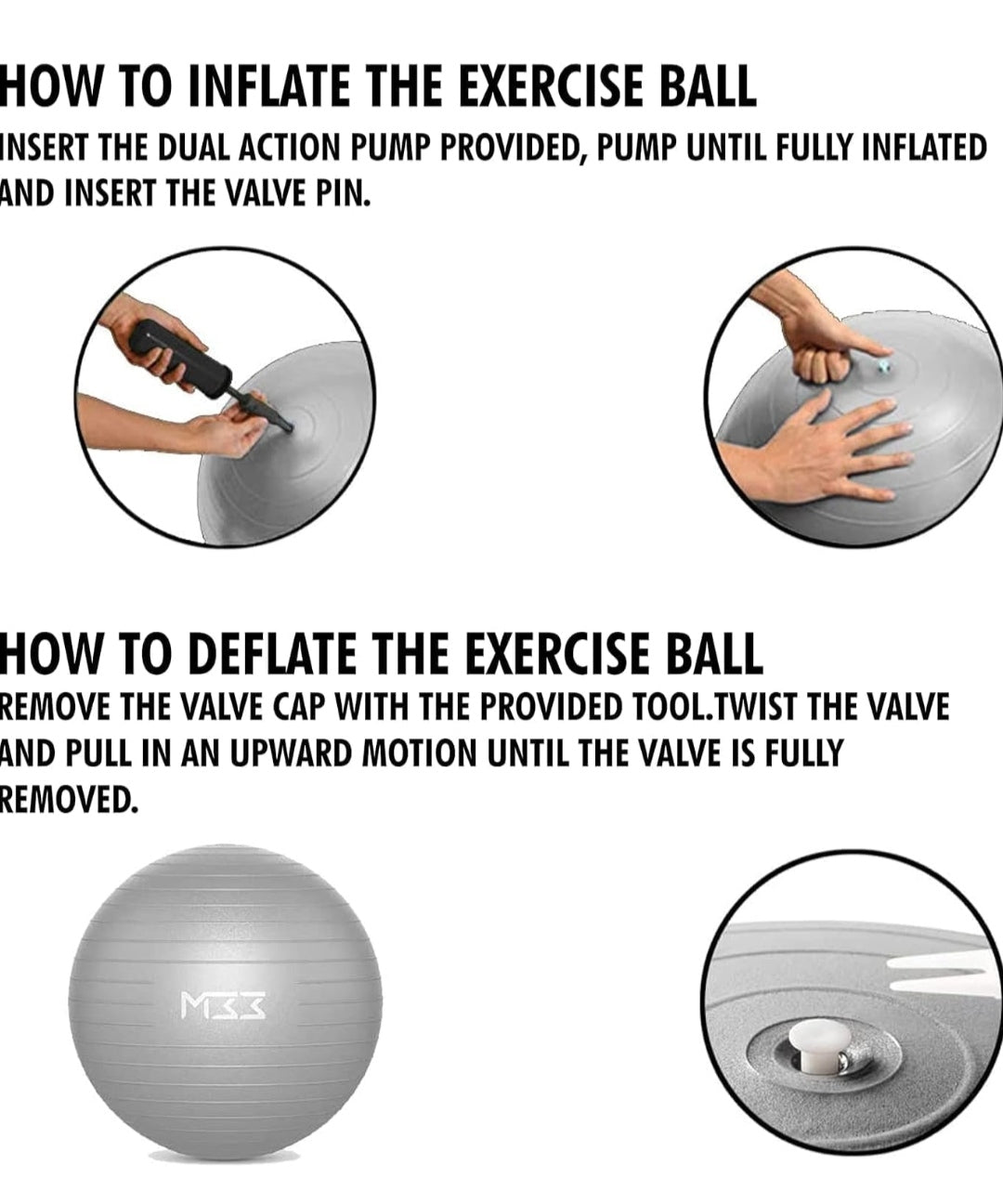 HOW TO INFLATE THE EXERCISE BALL
INSERT THE DUAL ACTION PUMP PROVIDED, PUMP UNTIL FULLY INFLATED AND INSERT THE VALVE PIN.

HOW TO DEFLATE THE EXERCISE BALL
REMOVE THE VALVE CAP WITH THE PROVIDED TOOL.TWIST THE VALVE AND PULL IN AN UPWARD MOTION UNTIL THE VALVE IS FULLY REMOVED.

M33